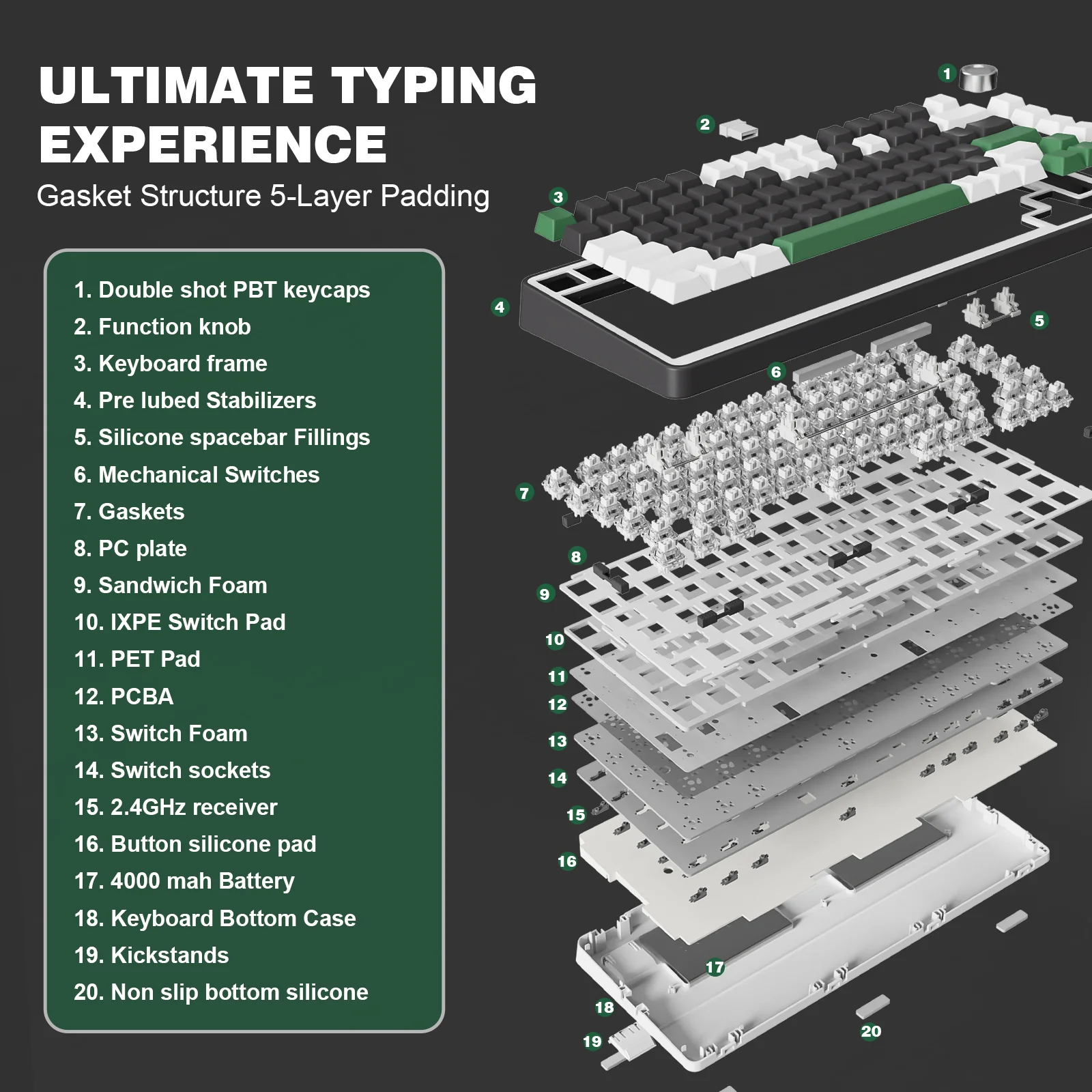 ULTIMATE TYPING EXPERIENCE

Gasket Structure 5-Layer Padding

1. Double shot PBT keycaps
2. Function knob
3. Keyboard frame
4. Pre lubed Stabilizers
5. Silicone spacebar Fillings
6. Mechanical Switches
7. Gaskets
8. PC plate
9. Sandwich Foam
10. IXPE Switch Pad
11. PET Pad
12. PCBA
13. Switch Foam
14. Switch sockets
15. 2.4GHz receiver
16. Button silicone pad
17. 4000 mah Battery
18. Keyboard Bottom Case
19. Kickstands
20. Non slip bottom silicone

1
2
3
4
5
6
7
8
9
10
11
12
13
14
15
16
17
18
19
20